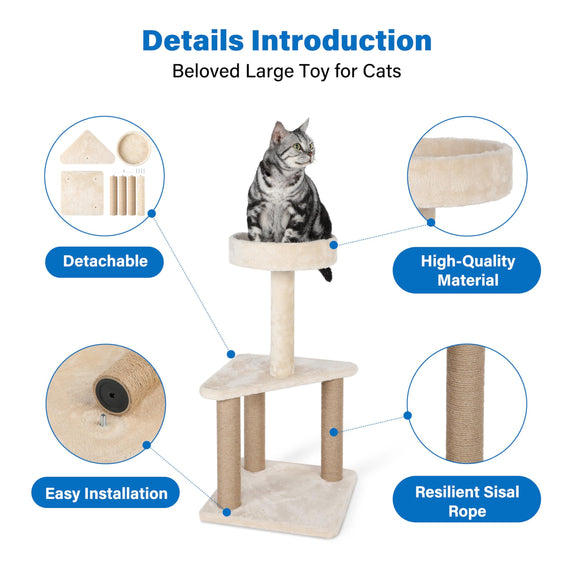 Details Introduction

Beloved Large Toy for Cats

Detachable

High-Quality Material

Easy Installation

Resilient Sisal Rope